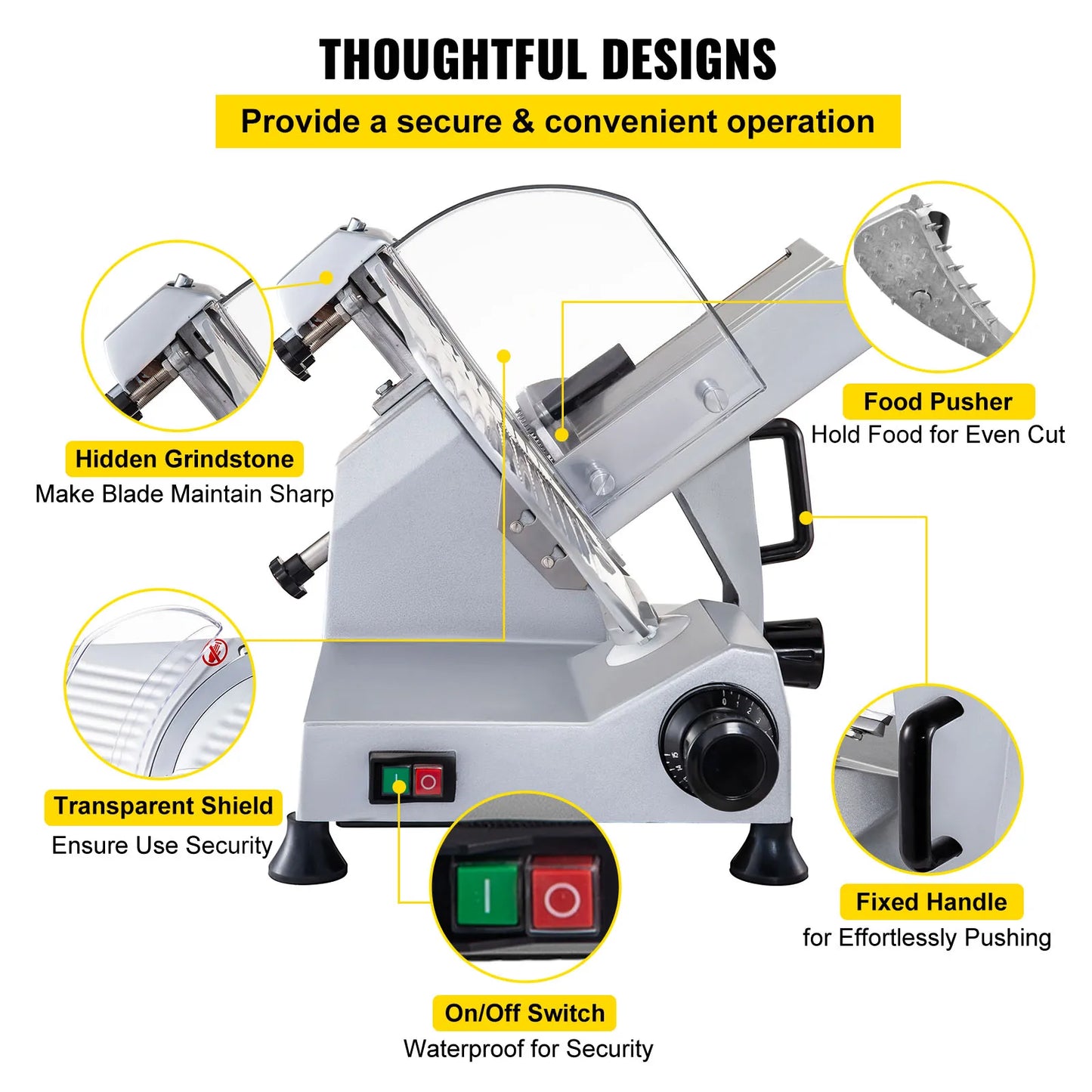 THOUGHTFUL DESIGNS

Provide a secure & convenient operation

Hidden Grindstone
Make Blade Maintain Sharp

Food Pusher
Hold Food for Even Cut

Transparent Shield
Ensure Use Security

Fixed Handle
for Effortlessly Pushing

On/Off Switch
Waterproof for Security